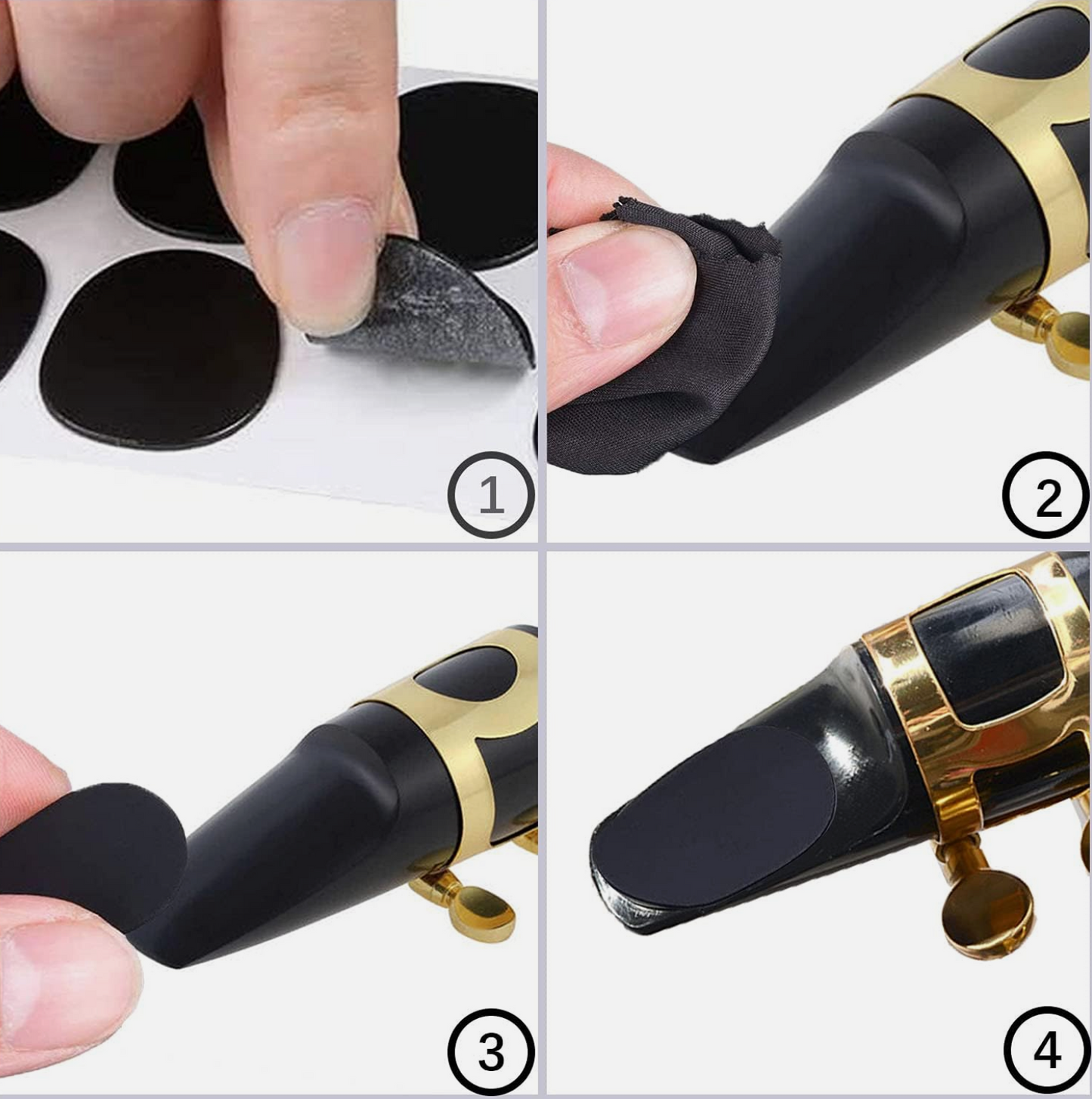 1

2

3

4